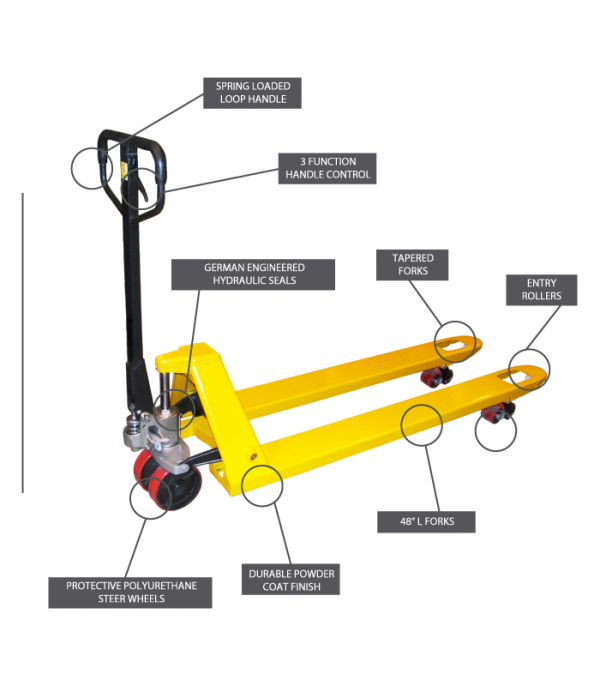 SPRING LOADED LOOP HANDLE

3 FUNCTION HANDLE CONTROL

GERMAN ENGINEERED HYDRAULIC SEALS

TAPERED FORKS

ENTRY ROLLERS

48" L FORKS

DURABLE POWDER COAT FINISH

PROTECTIVE POLYURETHANE STEER WHEELS