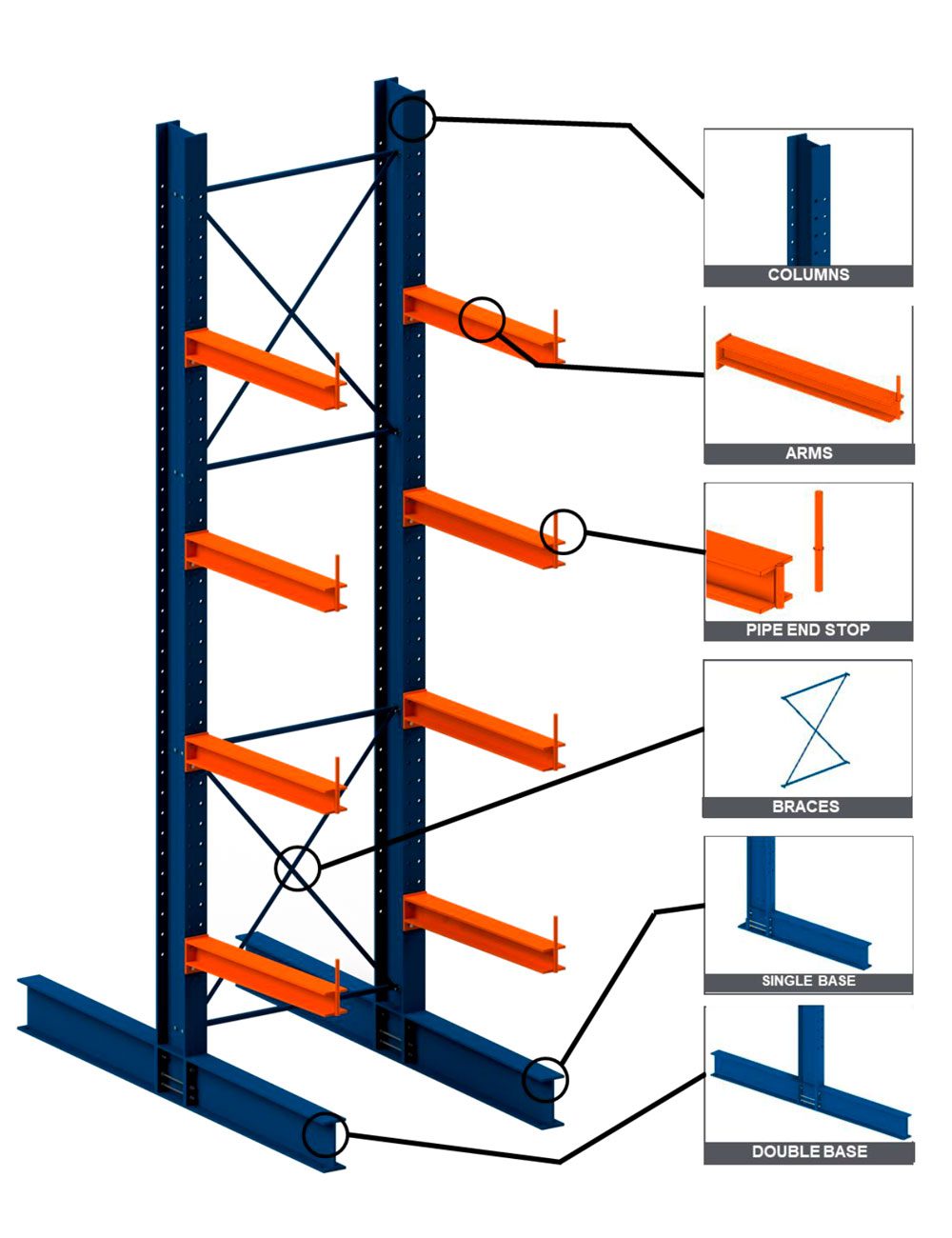 COLUMNS

ARMS

PIPE END STOP

BRACES

SINGLE BASE

DOUBLE BASE